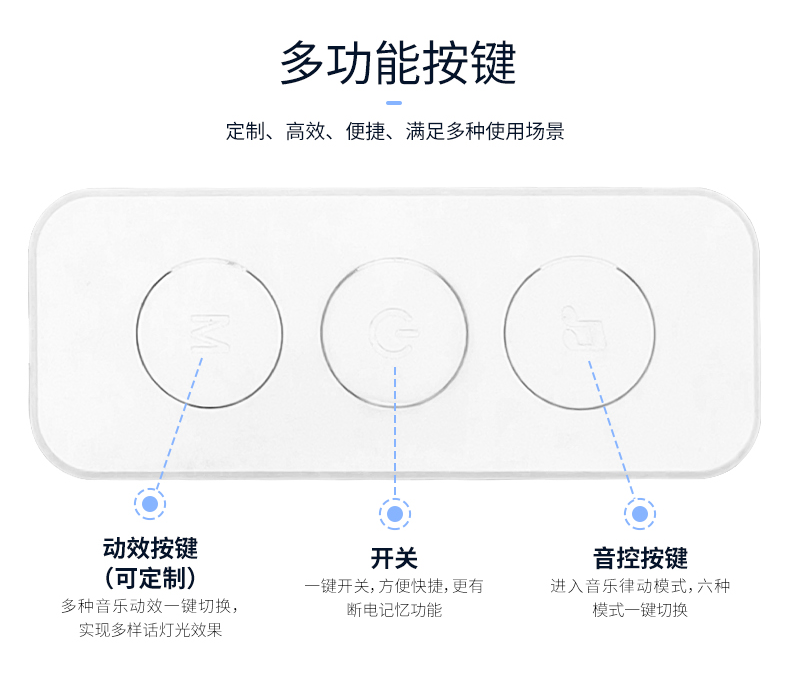 多功能按键

定制、高效、便捷、满足多种使用场景

M

动效按键
（可定制）
多种音乐动效一键切换，实现多样话灯光效果

开关
一键开关，方便快捷，更有断电记忆功能

音控按键
进入音乐律动模式，六种模式一键切换